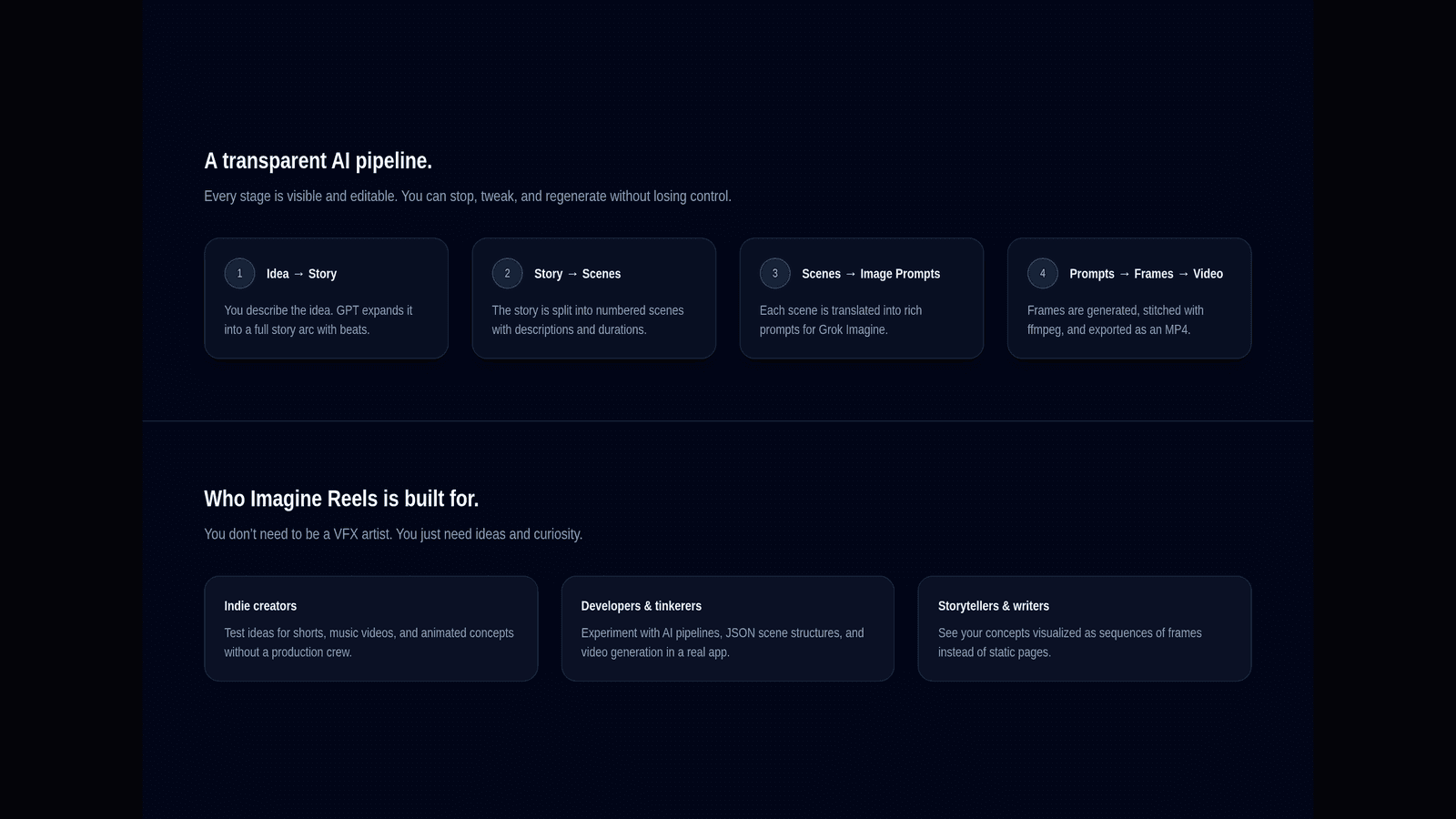 A transparent AI pipeline.

Every stage is visible and editable. You can stop, tweak, and regenerate without losing control.

1 Idea → Story

You describe the idea. GPT expands it into a full story arc with beats.

2 Story → Scenes

The story is split into numbered scenes with descriptions and durations.

3 Scenes → Image Prompts

Each scene is translated into rich prompts for Grok Imagine.

4 Prompts → Frames → Video

Frames are generated, stitched with ffmpeg, and exported as an MP4.

Who Imagine Reels is built for.

You don't need to be a VFX artist. You just need ideas and curiosity.

Indie creators

Test ideas for shorts, music videos, and animated concepts without a production crew.

Developers & tinkerers

Experiment with AI pipelines, JSON scene structures, and video generation in a real app.

Storytellers & writers

See your concepts visualized as sequences of frames instead of static pages.